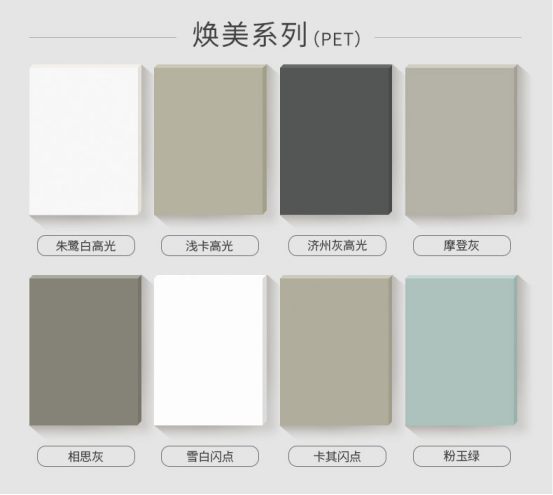 焕美系列(PET)

朱鹭白高光

浅卡高光

济州灰高光

摩登灰

相思灰

雪白闪点

卡其闪点

粉玉绿